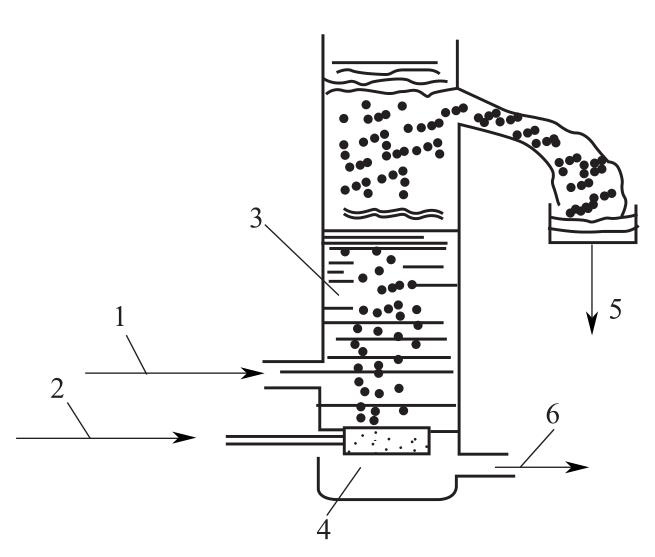 3
1
2
5
6
4